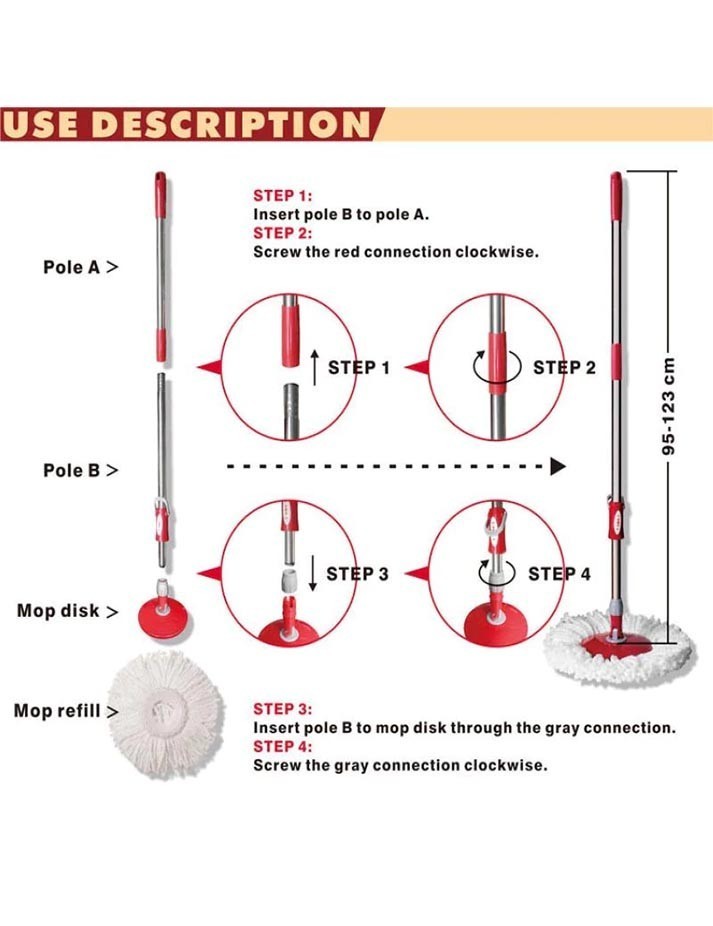 USE DESCRIPTION

STEP 1:
Insert pole B to pole A.
STEP 2:
Screw the red connection clockwise.

Pole A >

STEP 1

STEP 2

95-123 cm

Pole B >

STEP 3

STEP 4

Mop disk >

Mop refill >

STEP 3:
Insert pole B to mop disk through the gray connection.
STEP 4:
Screw the gray connection clockwise.