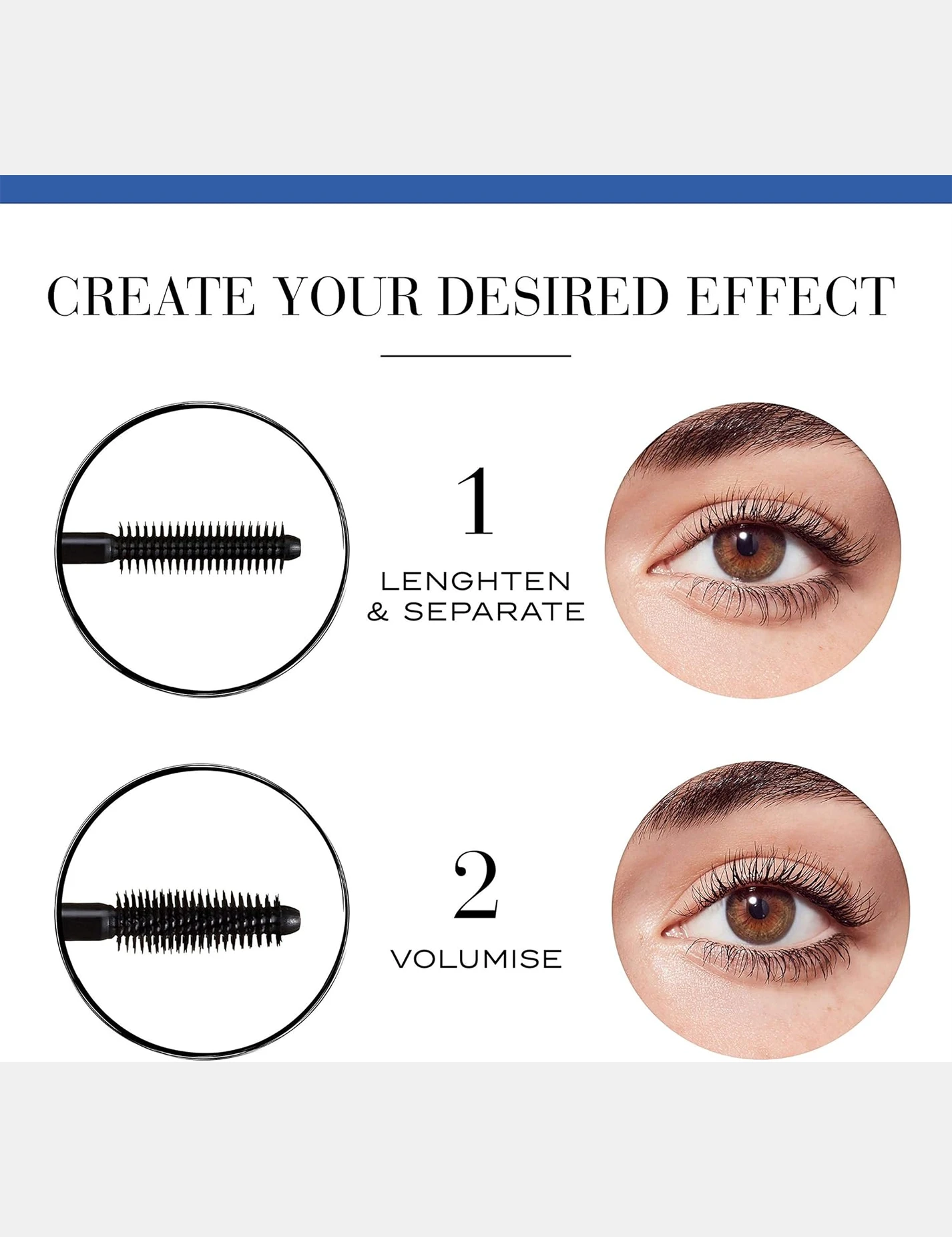 CREATE YOUR DESIRED EFFECT

1

LENGHTEN & SEPARATE

2

VOLUMISE