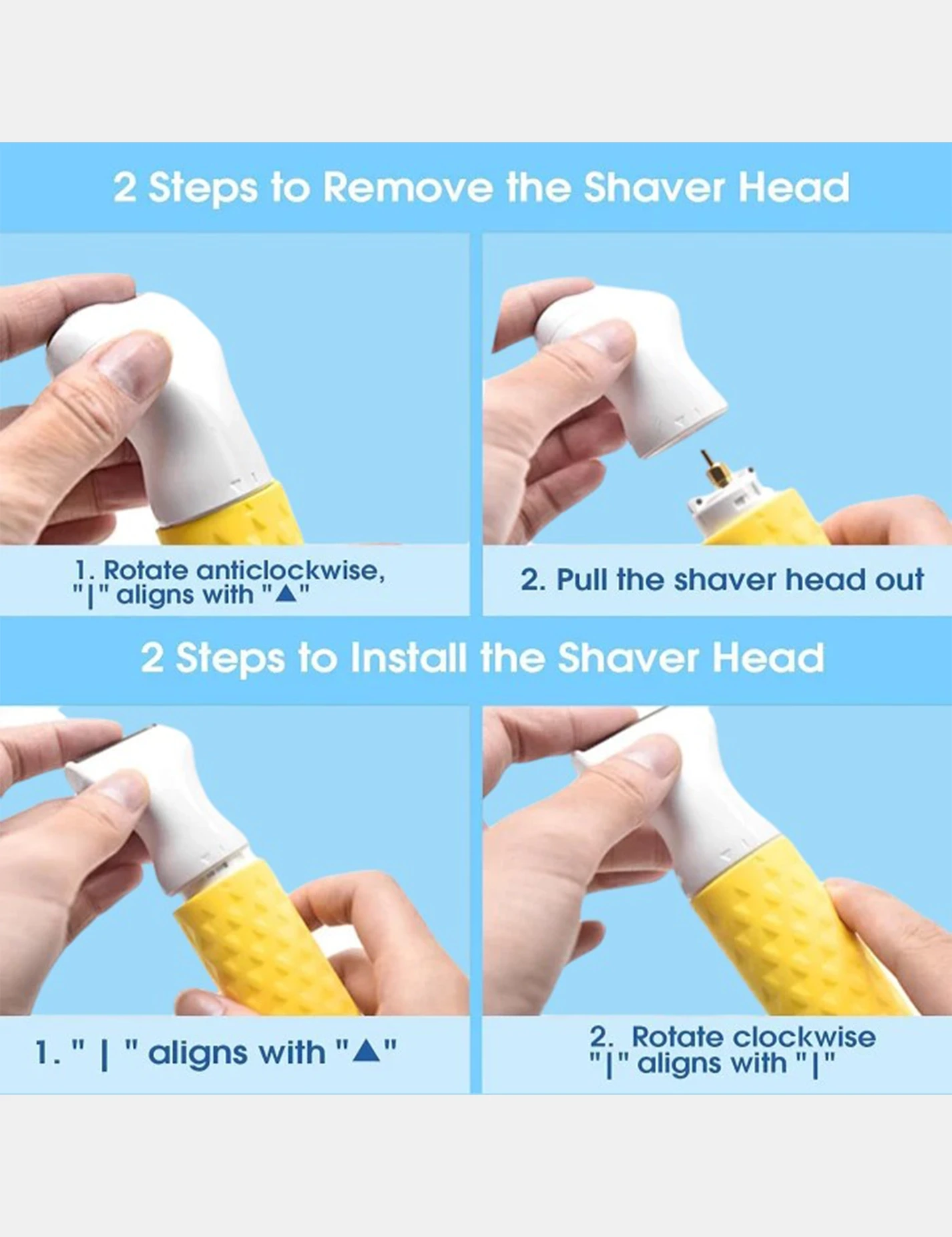 2 Steps to Remove the Shaver Head

1. Rotate anticlockwise, "|" aligns with "▲"

2. Pull the shaver head out

2 Steps to Install the Shaver Head

1. " | " aligns with "▲"

2. Rotate clockwise "|" aligns with "|"